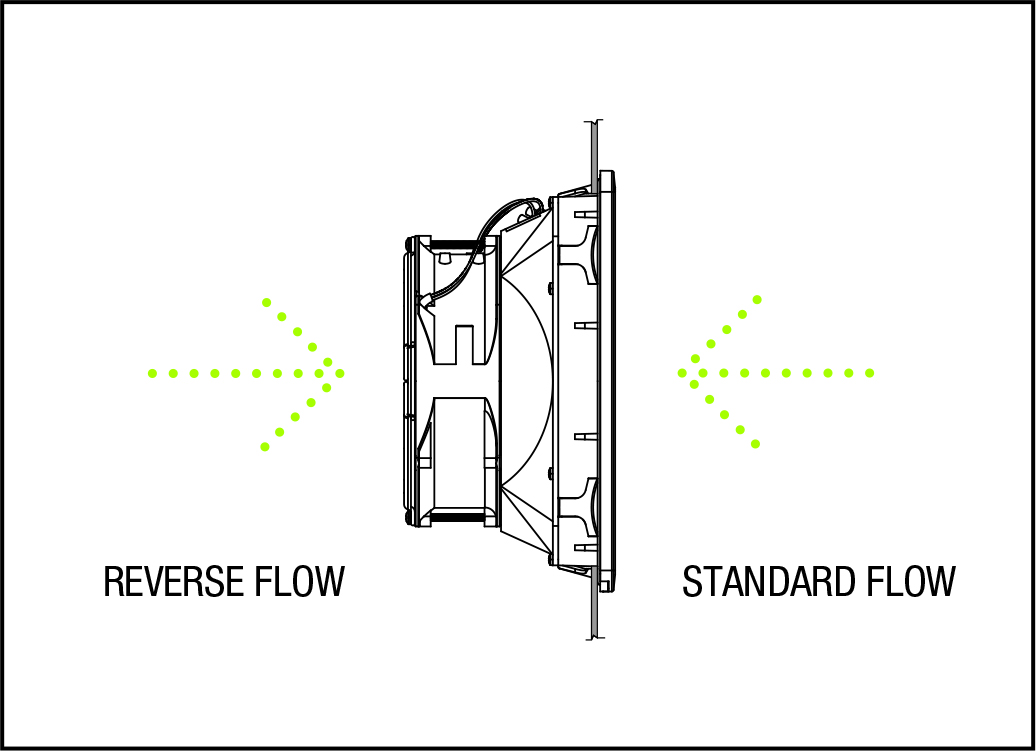 REVERSE FLOW

STANDARD FLOW